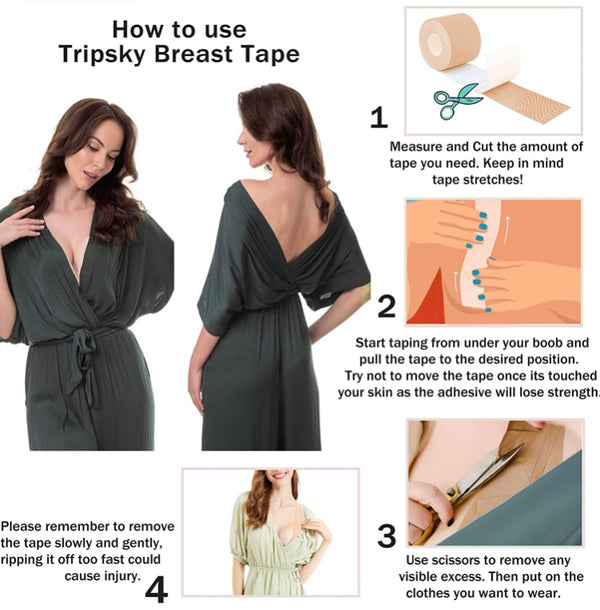 How to use
Tripsky Breast Tape

1

Measure and Cut the amount of tape you need. Keep in mind tape stretches!

2

Start taping from under your boob and pull the tape to the desired position. Try not to move the tape once its touched your skin as the adhesive will lose strength.

3

Use scissors to remove any visible excess. Then put on the clothes you want to wear.

Please remember to remove the tape slowly and gently, ripping it off too fast could cause injury.

4